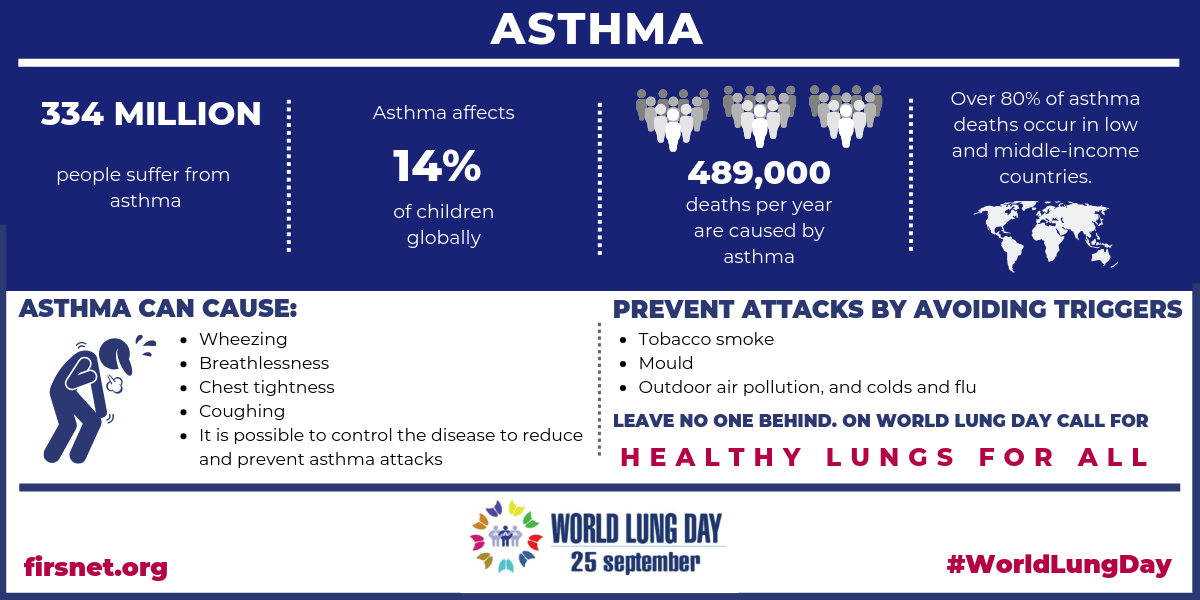 ASTHMA

334 MILLION

people suffer from asthma

Asthma affects

14%

of children globally

489,000

deaths per year are caused by asthma

Over 80% of asthma deaths occur in low and middle-income countries.

ASTHMA CAN CAUSE:

- Wheezing
- Breathlessness
- Chest tightness
- Coughing
- It is possible to control the disease to reduce and prevent asthma attacks

PREVENT ATTACKS BY AVOIDING TRIGGERS

- Tobacco smoke
- Mould
- Outdoor air pollution, and colds and flu

LEAVE NO ONE BEHIND. ON WORLD LUNG DAY CALL FOR

HEALTHY LUNGS FOR ALL

firsnet.org

WORLD LUNG DAY
25 september

#WorldLungDay